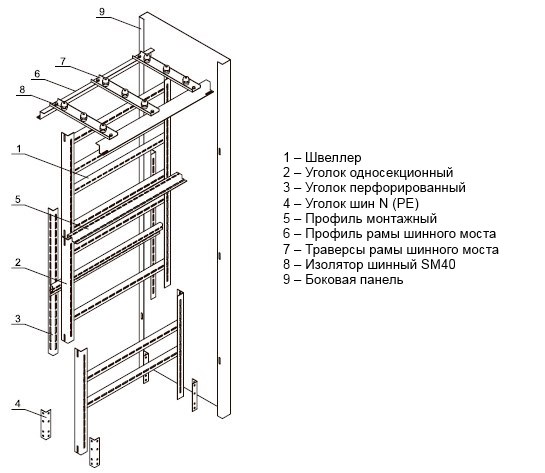 9
7
6
8
1
5
2
3
4

1 – Швеллер
2 – Уголок односекционный
3 – Уголок перфорированный
4 – Уголок шин N (PE)
5 – Профиль монтажный
6 – Профиль рамы шинного моста
7 – Траверсы рамы шинного моста
8 – Изолятор шинный SM40
9 – Боковая панель